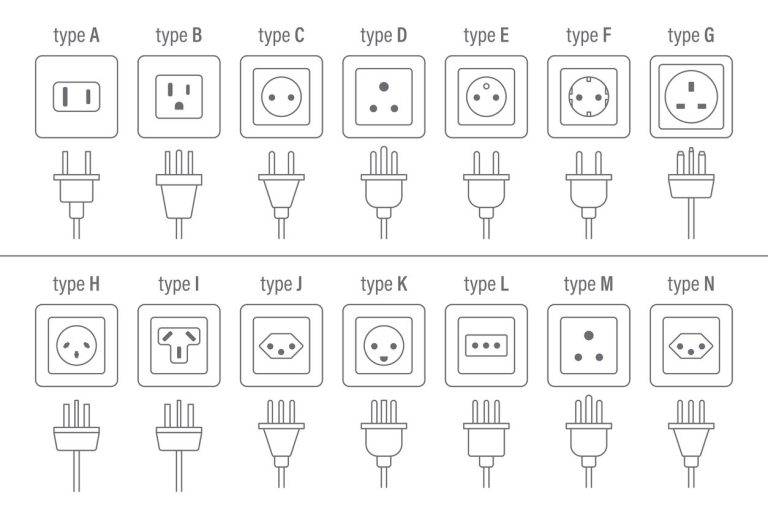 type A type B type C type D type E type F type G

type H type I type J type K type L type M type N